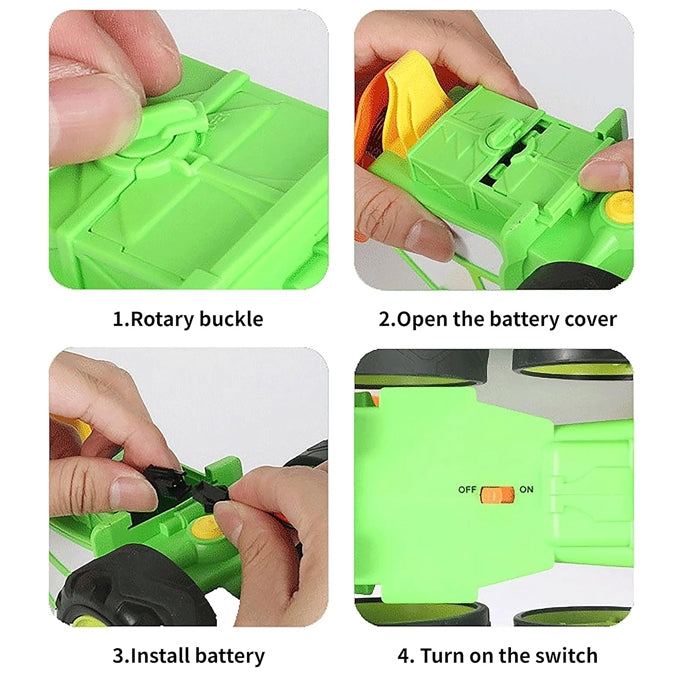 1.Rotary buckle

2.Open the battery cover

3.Install battery

OFF ON

4. Turn on the switch