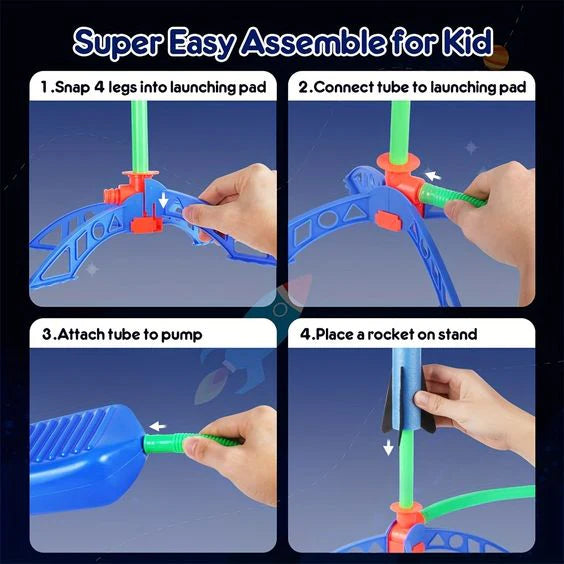 Super Easy Assemble for Kid

1.Snap 4 legs into launching pad

2.Connect tube to launching pad

3.Attach tube to pump

4.Place a rocket on stand