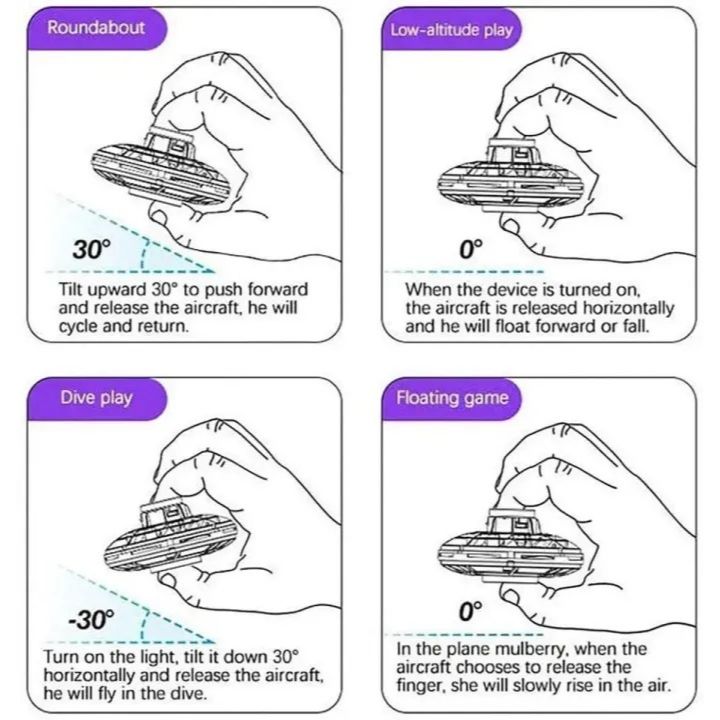 Roundabout

30°

Tilt upward 30° to push forward and release the aircraft, he will cycle and return.

Low-altitude play

0°

When the device is turned on, the aircraft is released horizontally and he will float forward or fall.

Dive play

-30°

Turn on the light, tilt it down 30° horizontally and release the aircraft, he will fly in the dive.

Floating game

0°

In the plane mulberry, when the aircraft chooses to release the finger, she will slowly rise in the air.