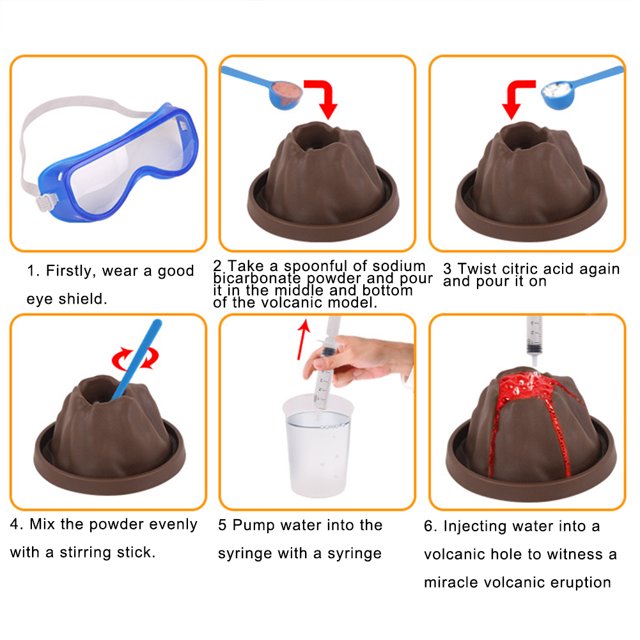 1. Firstly, wear a good eye shield.

2 Take a spoonful of sodium bicarbonate powder and pour it in the middle and bottom of the volcanic model.

3 Twist citric acid again and pour it on

4. Mix the powder evenly with a stirring stick.

5 Pump water into the syringe with a syringe

6. Injecting water into a volcanic hole to witness a miracle volcanic eruption