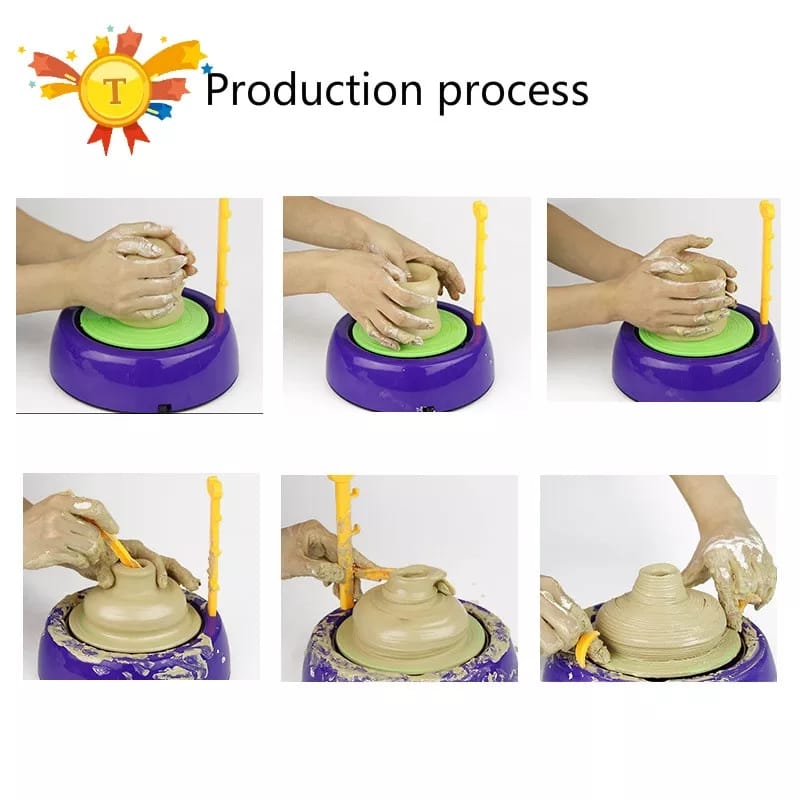 T

Production process