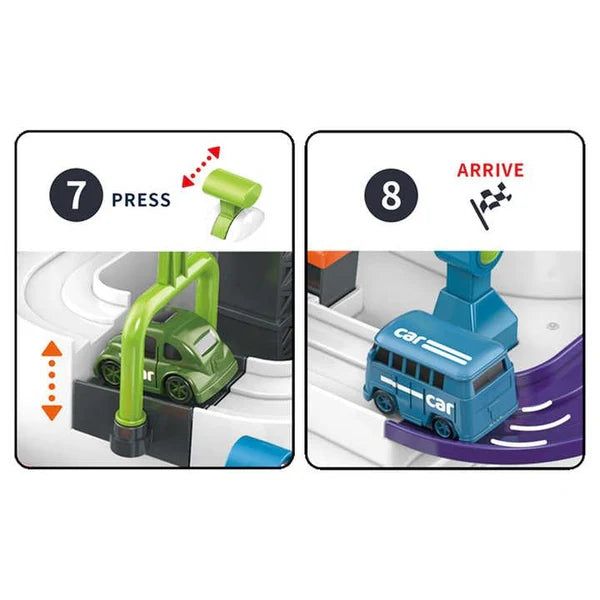 7 PRESS

car

8 ARRIVE

car

car