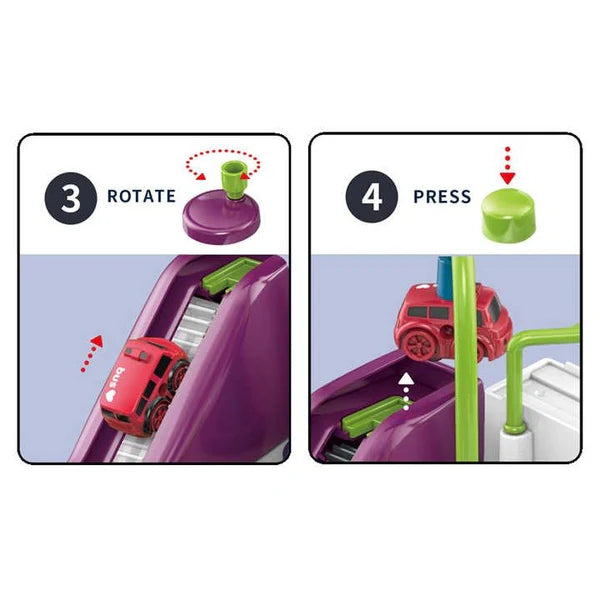 3 ROTATE

bus

4 PRESS