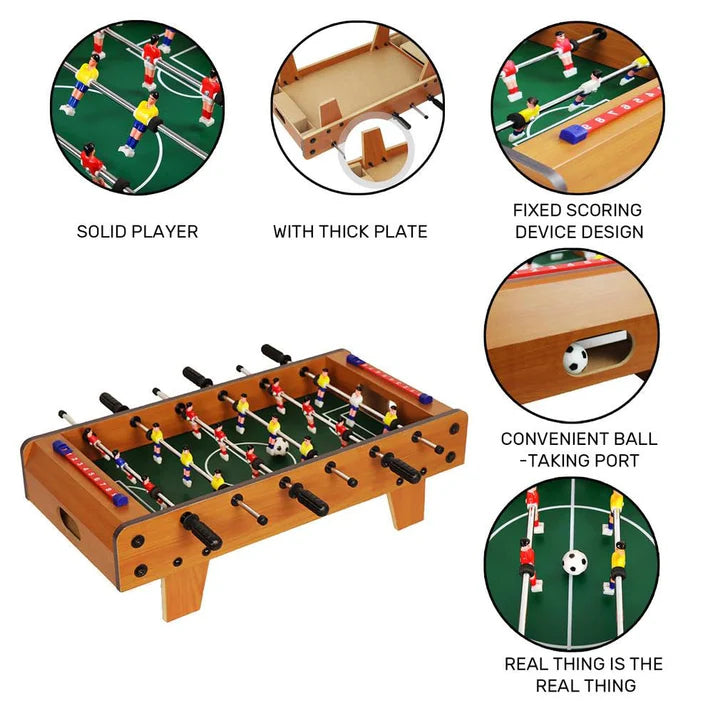 SOLID PLAYER

WITH THICK PLATE

FIXED SCORING DEVICE DESIGN

CONVENIENT BALL -TAKING PORT

REAL THING IS THE REAL THING