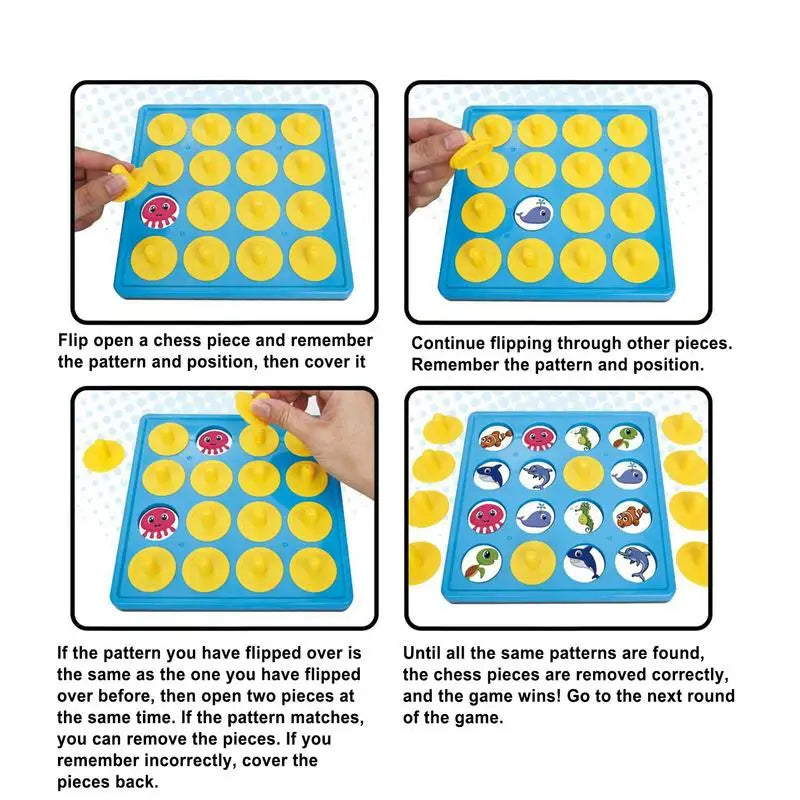 Flip open a chess piece and remember the pattern and position, then cover it

Continue flipping through other pieces. Remember the pattern and position.

If the pattern you have flipped over is the same as the one you have flipped over before, then open two pieces at the same time. If the pattern matches, you can remove the pieces. If you remember incorrectly, cover the pieces back.

Until all the same patterns are found, the chess pieces are removed correctly, and the game wins! Go to the next round of the game.