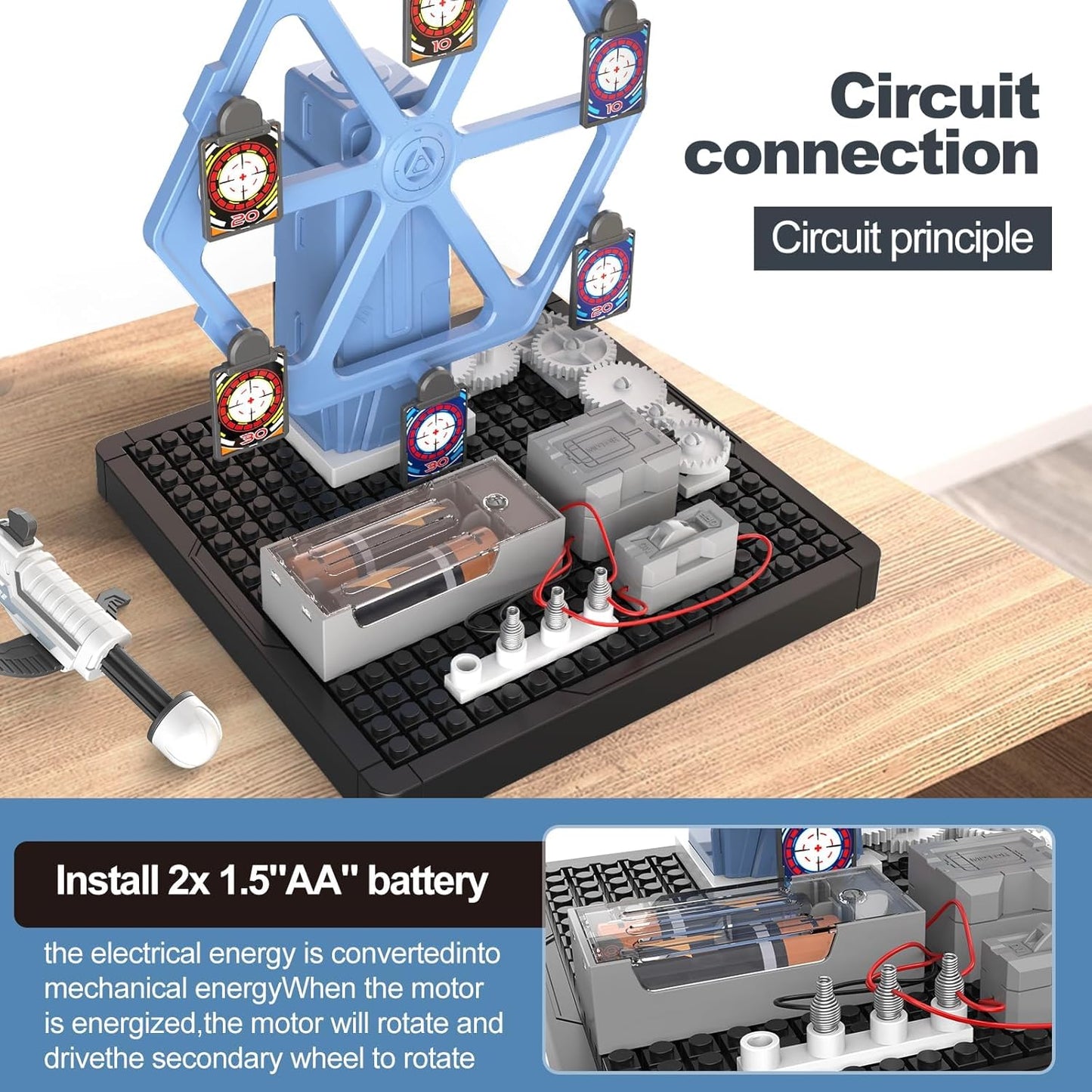 10

10

20

20

30

30

Circuit connection

Circuit principle

Install 2x 1.5"AA" battery

the electrical energy is convertedinto mechanical energyWhen the motor is energized,the motor will rotate and drivethe secondary wheel to rotate