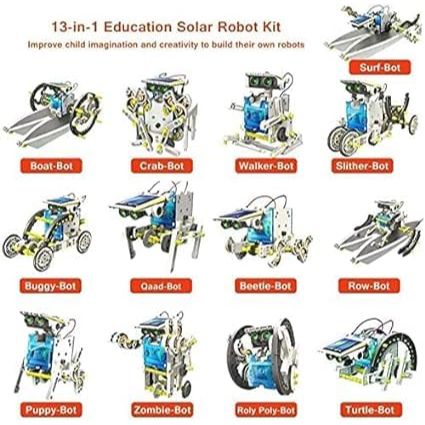 13-in-1 Education Solar Robot Kit

Improve child imagination and creativity to build their own robots

Surf-Bot

Boat-Bot

Crab-Bot

Walker-Bot

Slither-Bot

Buggy-Bot

Qaad-Bot

Beetle-Bot

Row-Bot

Puppy-Bot

Zombie-Bot

Roly Poly-Bot

Turtle-Bot